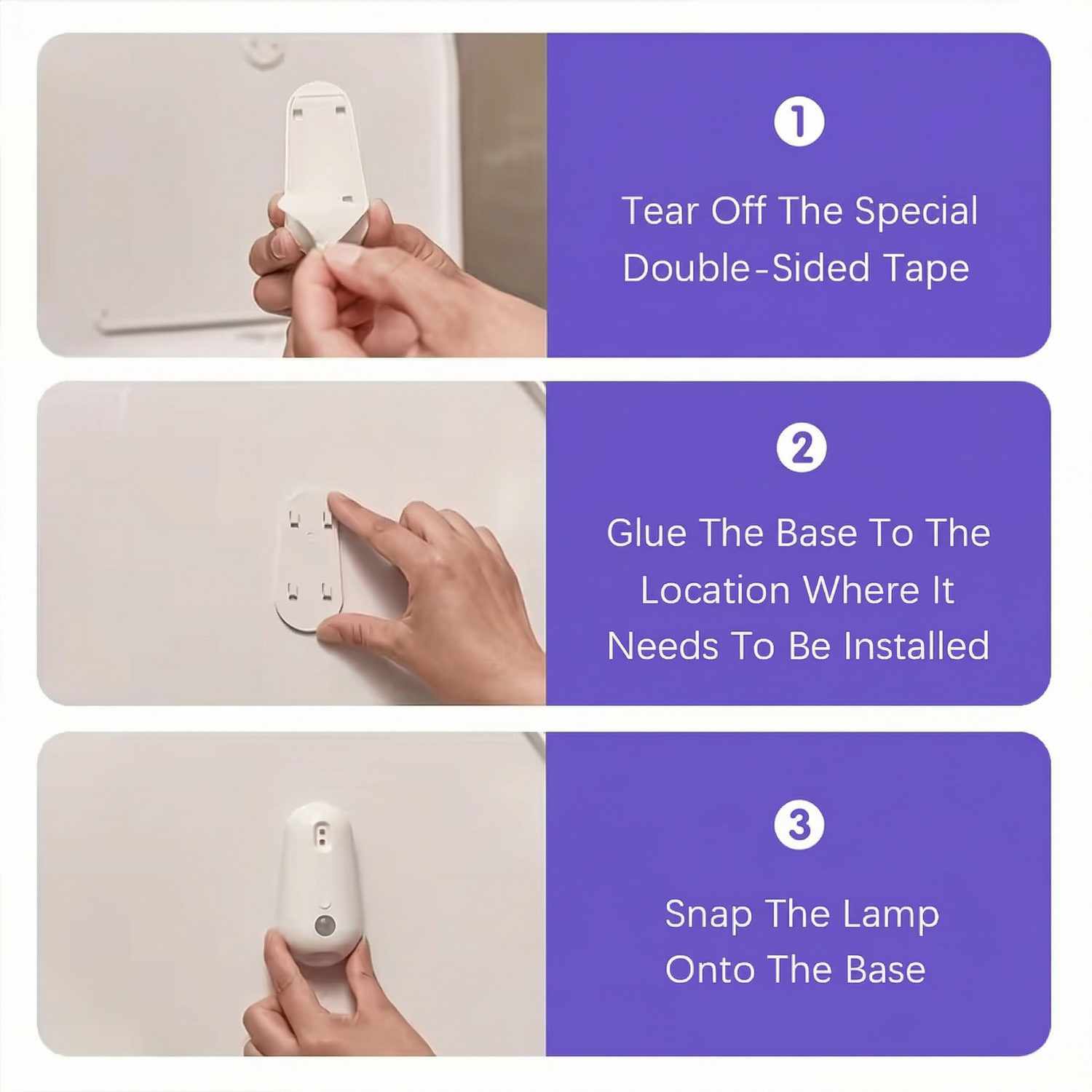 1

Tear Off The Special Double-Sided Tape

2

Glue The Base To The Location Where It Needs To Be Installed

3

Snap The Lamp Onto The Base